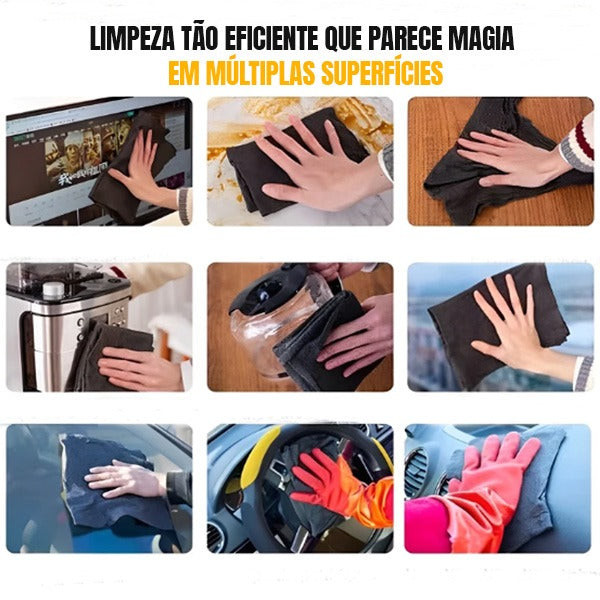 LIMPEZA TÃO EFICIENTE QUE PARECE MAGIA
EM MÚLTIPLAS SUPERFÍCIES